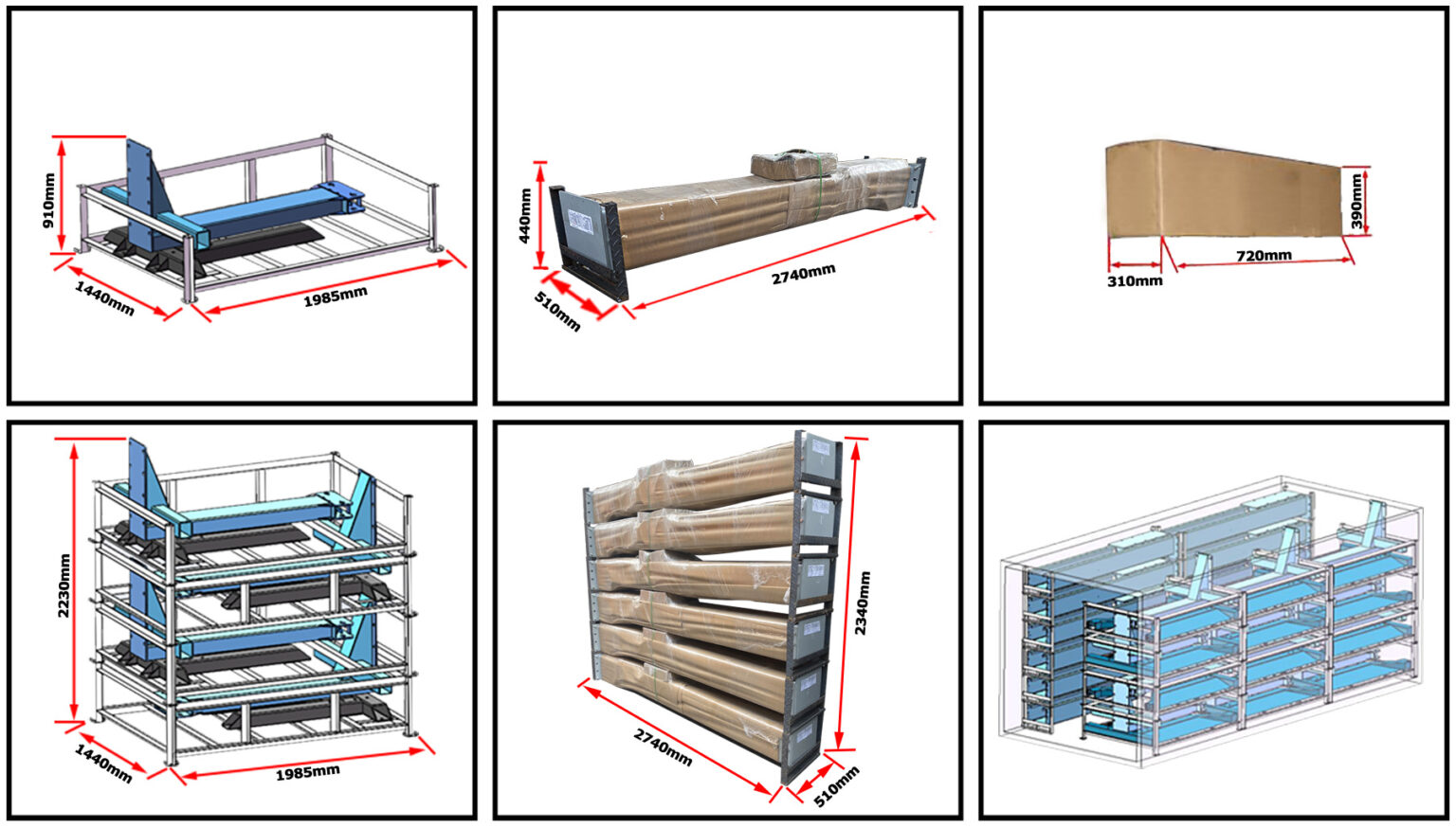 910mm
1440mm
1985mm

440mm
510mm
2740mm

390mm
310mm
720mm

2230mm
1440mm
1985mm

2340mm
2740mm
510mm